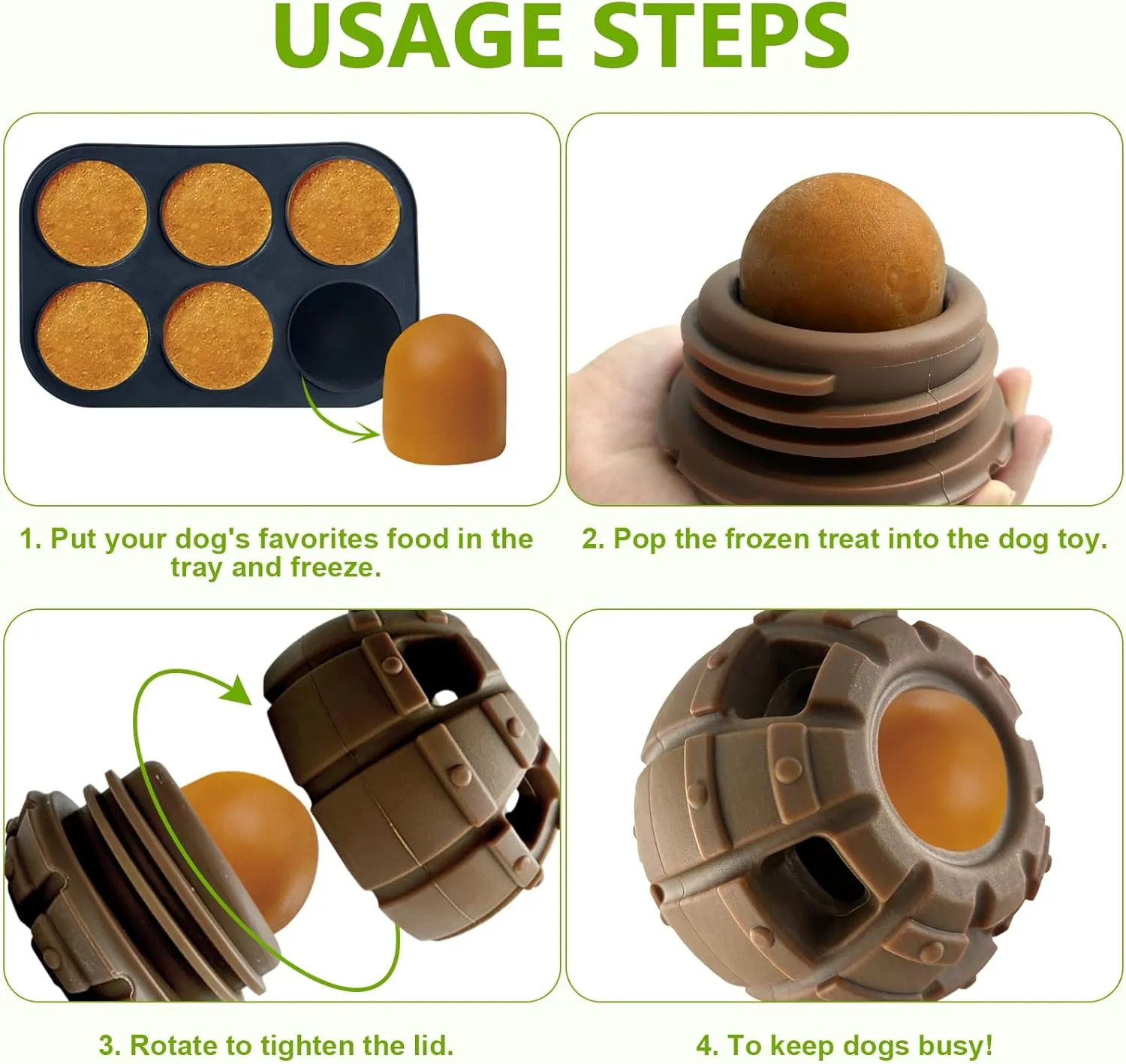 USAGE STEPS

1. Put your dog's favorites food in the tray and freeze.

2. Pop the frozen treat into the dog toy.

3. Rotate to tighten the lid.

4. To keep dogs busy!