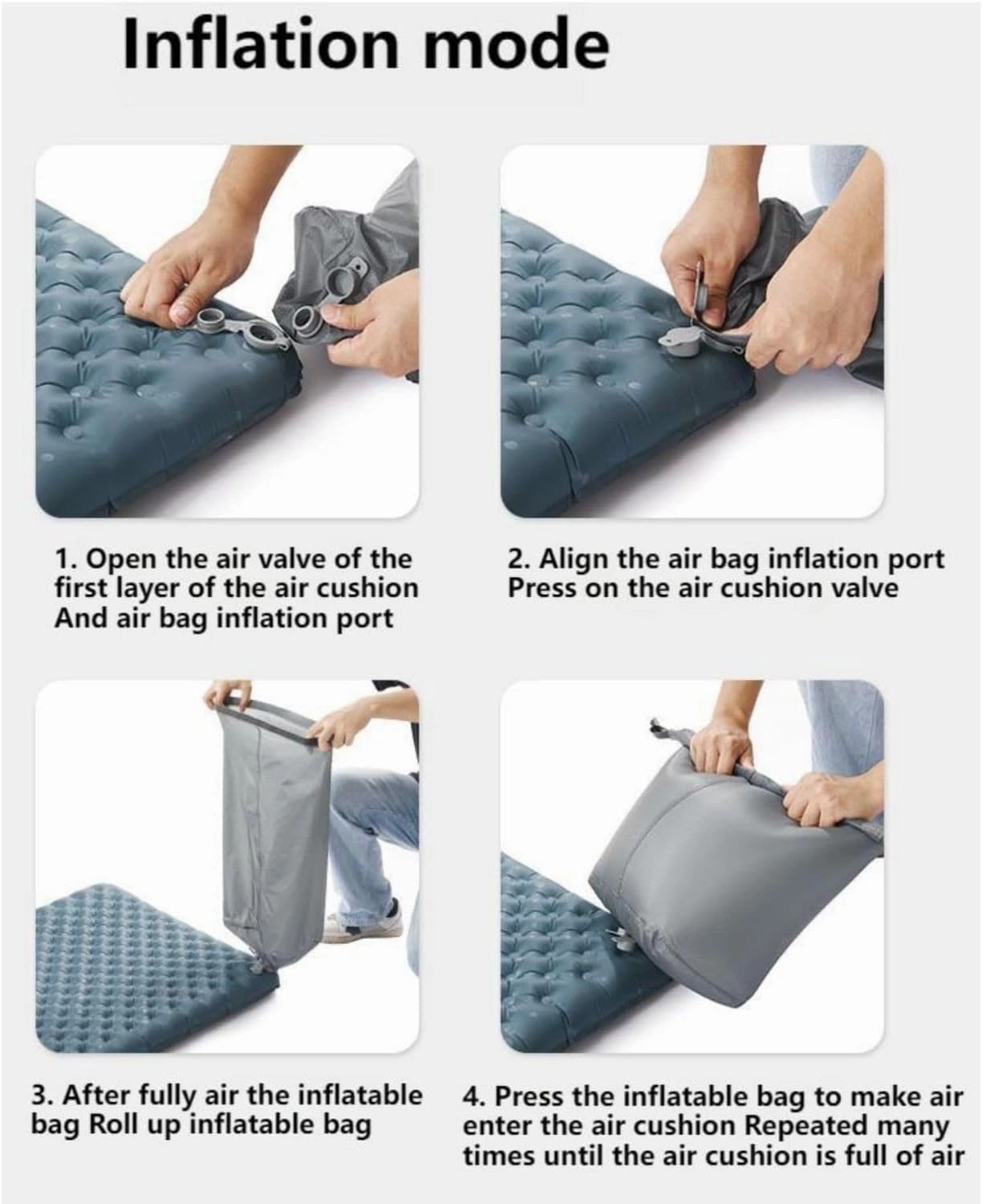 Inflation mode

1. Open the air valve of the first layer of the air cushion And air bag inflation port

2. Align the air bag inflation port Press on the air cushion valve

3. After fully air the inflatable bag Roll up inflatable bag

4. Press the inflatable bag to make air enter the air cushion Repeated many times until the air cushion is full of air