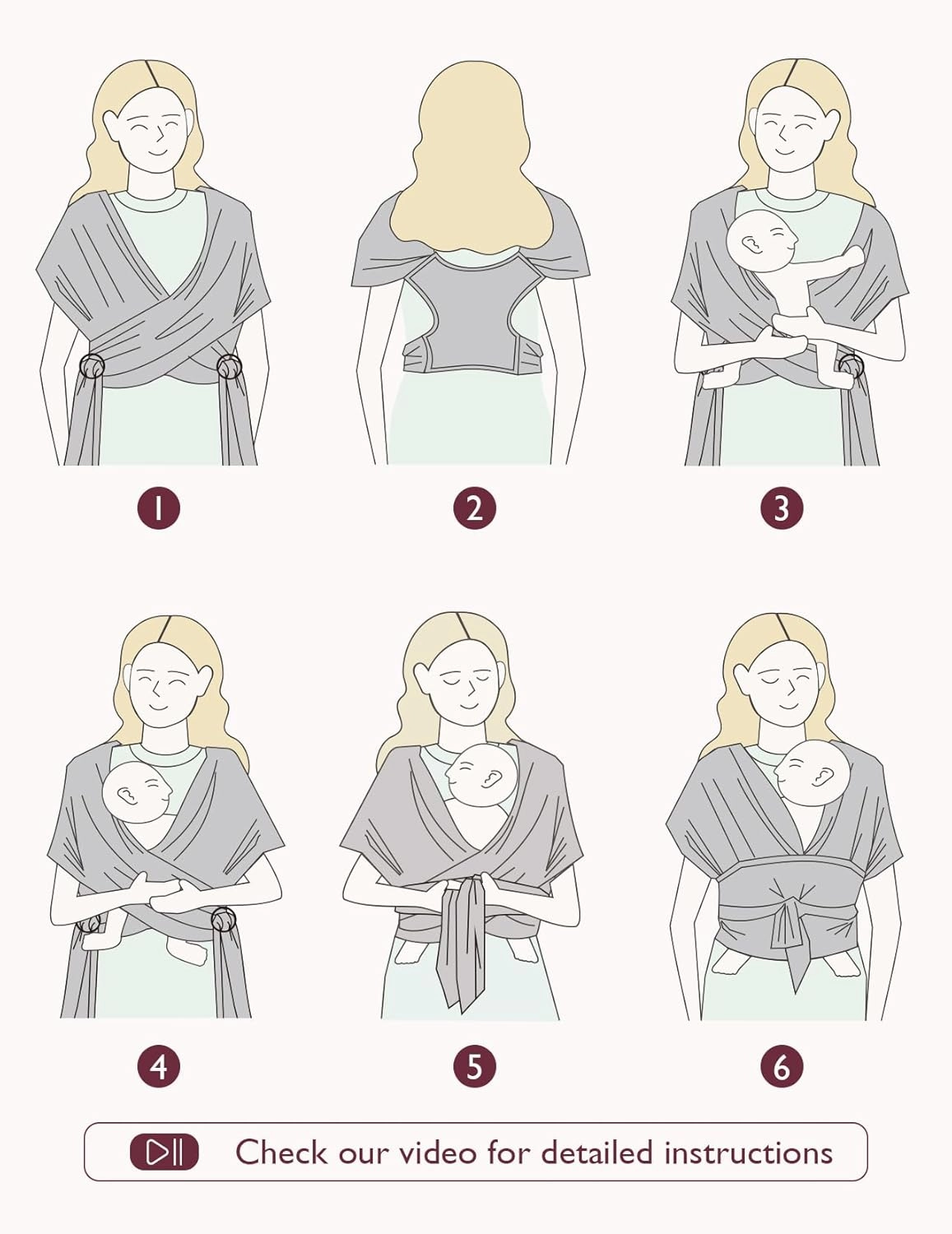 1

2

3

4

5

6

Check our video for detailed instructions