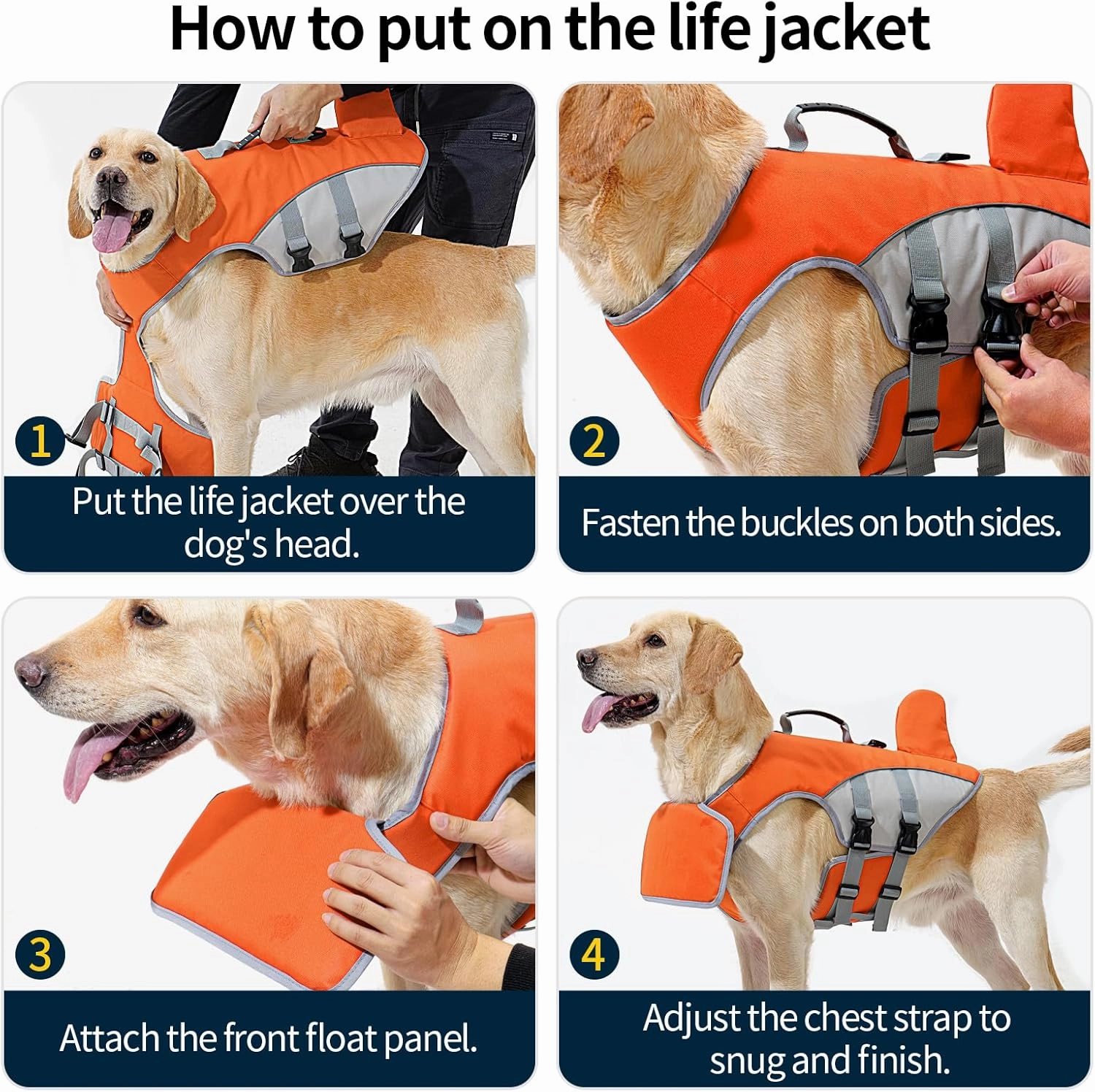 How to put on the life jacket

1

Put the life jacket over the dog's head.

2

Fasten the buckles on both sides.

3

Attach the front float panel.

4

Adjust the chest strap to snug and finish.