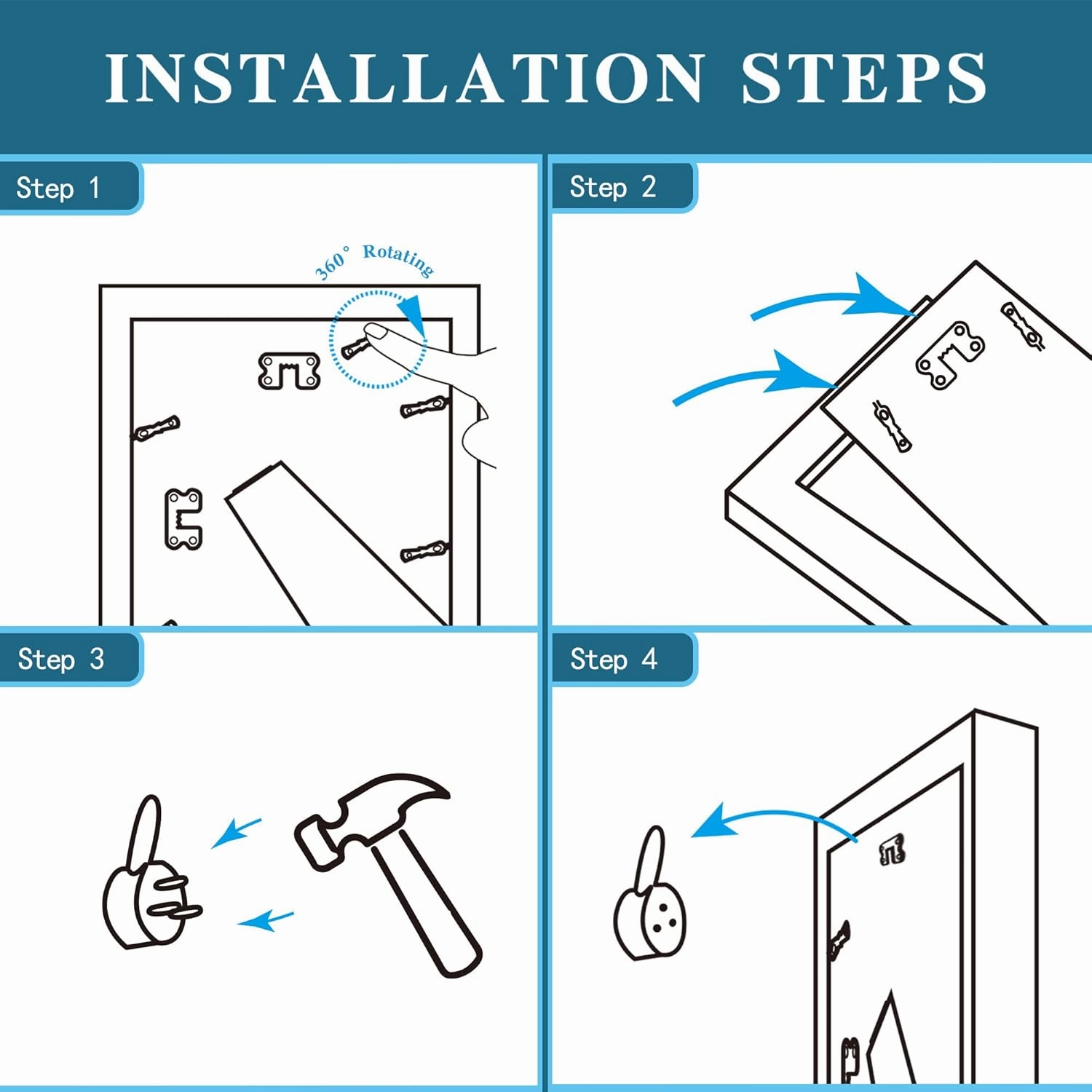 INSTALLATION STEPS

Step 1

360° Rotating

Step 2

Step 3

Step 4